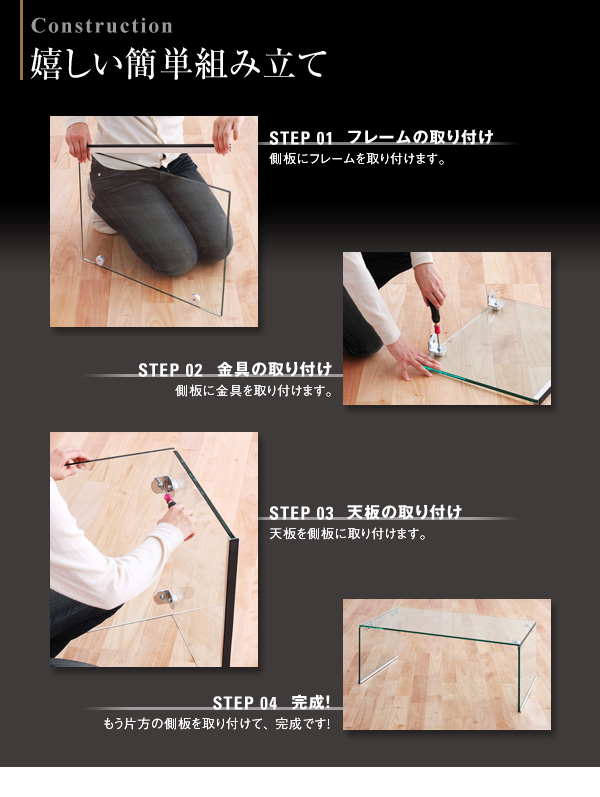 Construction
嬉しい簡単組み立て

STEP 01 フレームの取り付け
側板にフレームを取り付けます。

STEP 02 金具の取り付け
側板に金具を取り付けます。

STEP 03 天板の取り付け
天板を側板に取り付けます。

STEP 04 完成!
もう片方の側板を取り付けて、完成です!