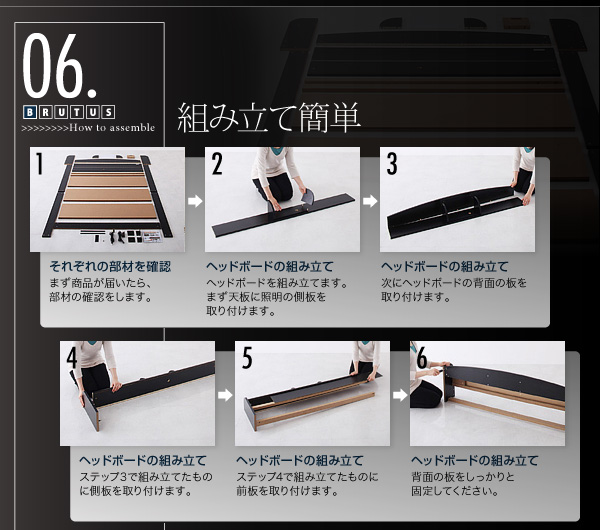 06.
BRUTUS
>>>>>>>>How to assemble

組み立て簡単

1
それぞれの部材を確認
まず商品が届いたら、部材の確認をします。

2
ヘッドボードの組み立て
ヘッドボードを組み立てます。まず天板に照明の側板を取り付けます。

3
ヘッドボードの組み立て
次にヘッドボードの背面の板を取り付けます。

4
ヘッドボードの組み立て
ステップ3で組み立てたものに側板を取り付けます。

5
ヘッドボードの組み立て
ステップ4で組み立てたものに前板を取り付けます。

6
ヘッドボードの組み立て
背面の板をしっかりと固定してください。