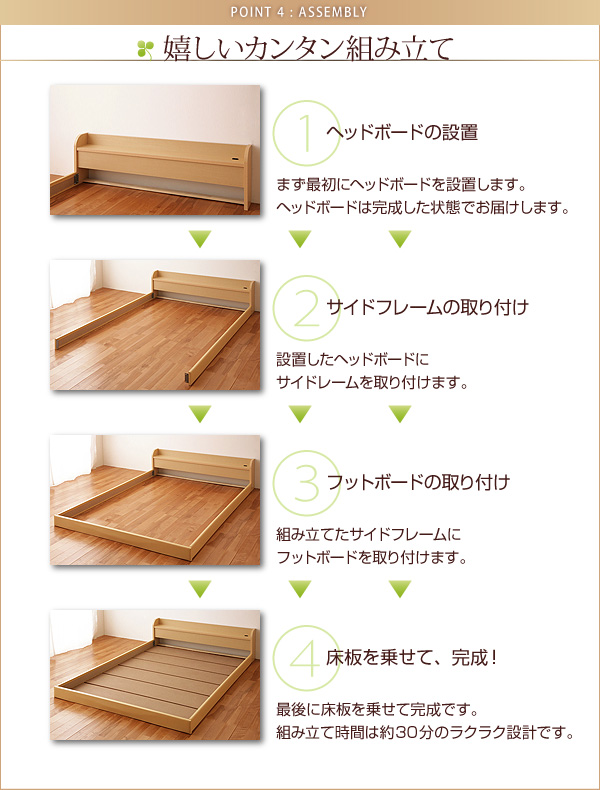 POINT 4 : ASSEMBLY

嬉しいカンタン組み立て

1 ヘッドボードの設置

まず最初にヘッドボードを設置します。
ヘッドボードは完成した状態でお届けします。

2 サイドフレームの取り付け

設置したヘッドボードに
サイドレームを取り付けます。

3 フットボードの取り付け

組み立てたサイドフレームに
フットボードを取り付けます。

4 床板を乗せて、完成!

最後に床板を乗せて完成です。
組み立て時間は約30分のラクラク設計です。