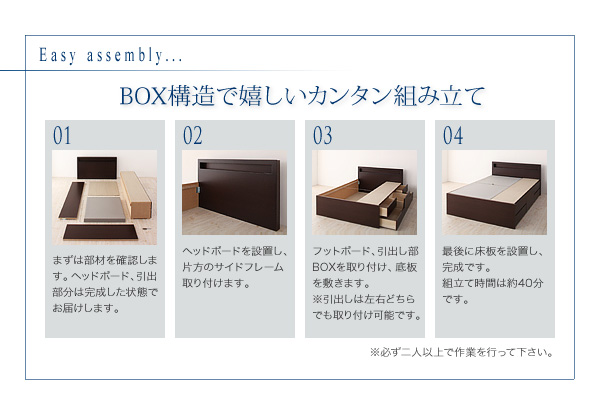 Easy assembly...

BOX構造で嬉しいカンタン組み立て

01

まずは部材を確認します。ヘッドボード、引出部分は完成した状態でお届けします。

02

ヘッドボードを設置し、片方のサイドフレーム取り付けます。

03

フットボード、引出し部BOXを取り付け、底板を敷きます。
※引出しは左右どちらでも取り付け可能です。

04

最後に床板を設置し、完成です。
組立て時間は約40分です。

※必ず二人以上で作業を行って下さい。