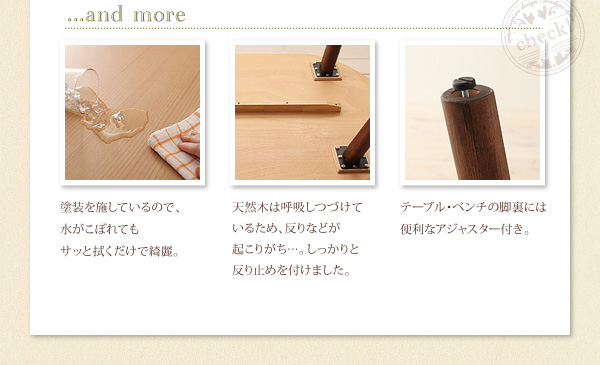 ...and more

check

塗装を施しているので、水がこぼれてもサッと拭くだけで綺麗。

天然木は呼吸しつづけているため、反りなどが起こりがち…。しっかりと反り止めを付けました。

テーブル・ベンチの脚裏には便利なアジャスター付き。