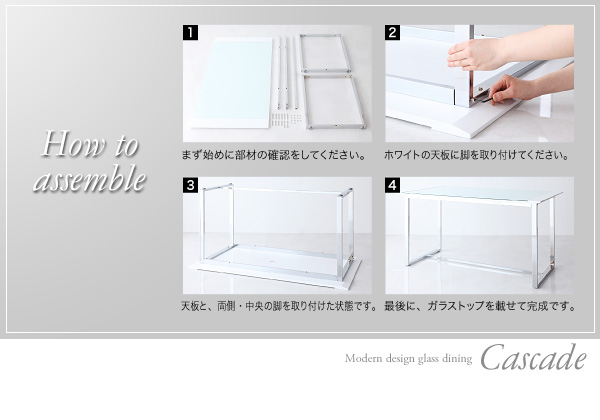 How to assemble

1

まず始めに部材の確認をしてください。

2

ホワイトの天板に脚を取り付けてください。

3

天板と、両側・中央の脚を取り付けた状態です。

4

最後に、ガラストップを載せて完成です。

Modern design glass dining Cascade